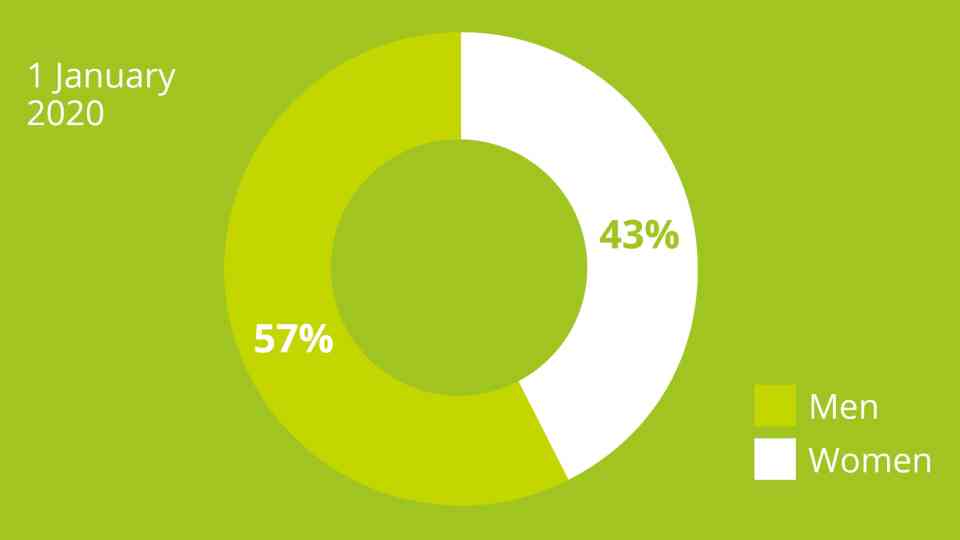 1 January 2020

43%

57%

Men
Women